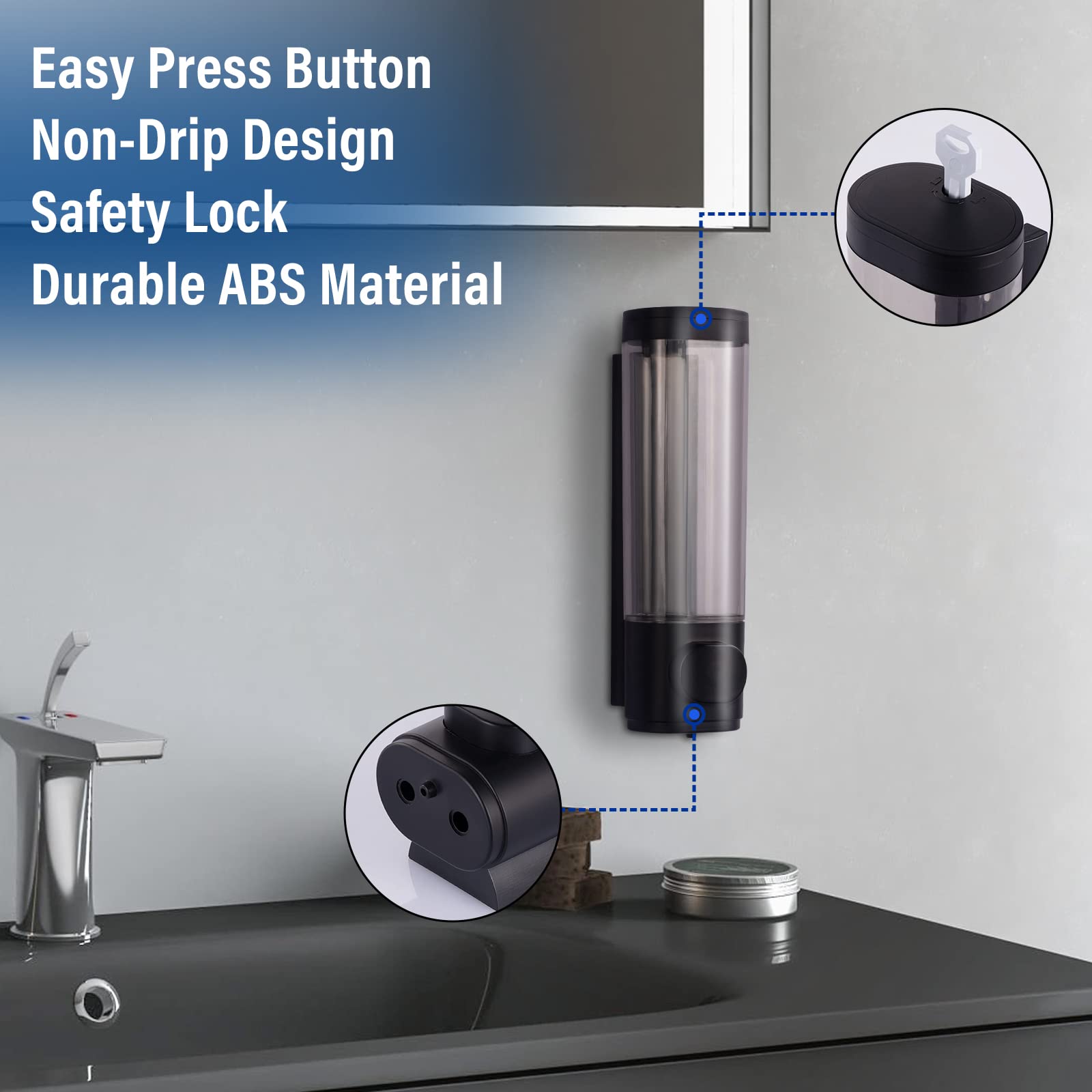 Easy Press Button
Non-Drip Design
Safety Lock
Durable ABS Material