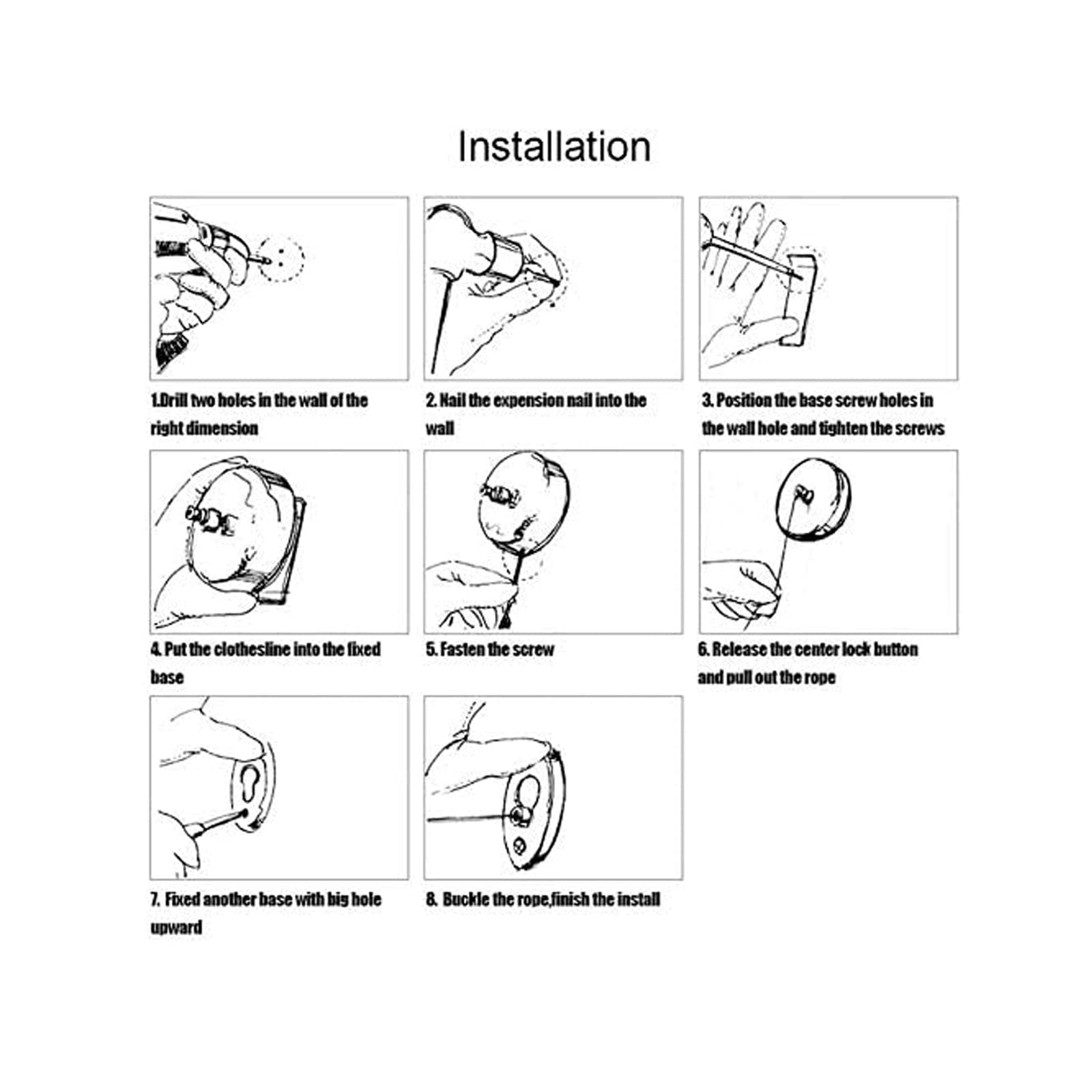 Installation

1.Drill two holes in the wall of the right dimension

2. Nail the expension nail into the wall

3. Position the base screw holes in the wall hole and tighten the screws

4. Put the clothesline into the fixed base

5. Fasten the screw

6. Release the center lock button and pull out the rope

7. Fixed another base with big hole upward

8. Buckle the rope,finish the install