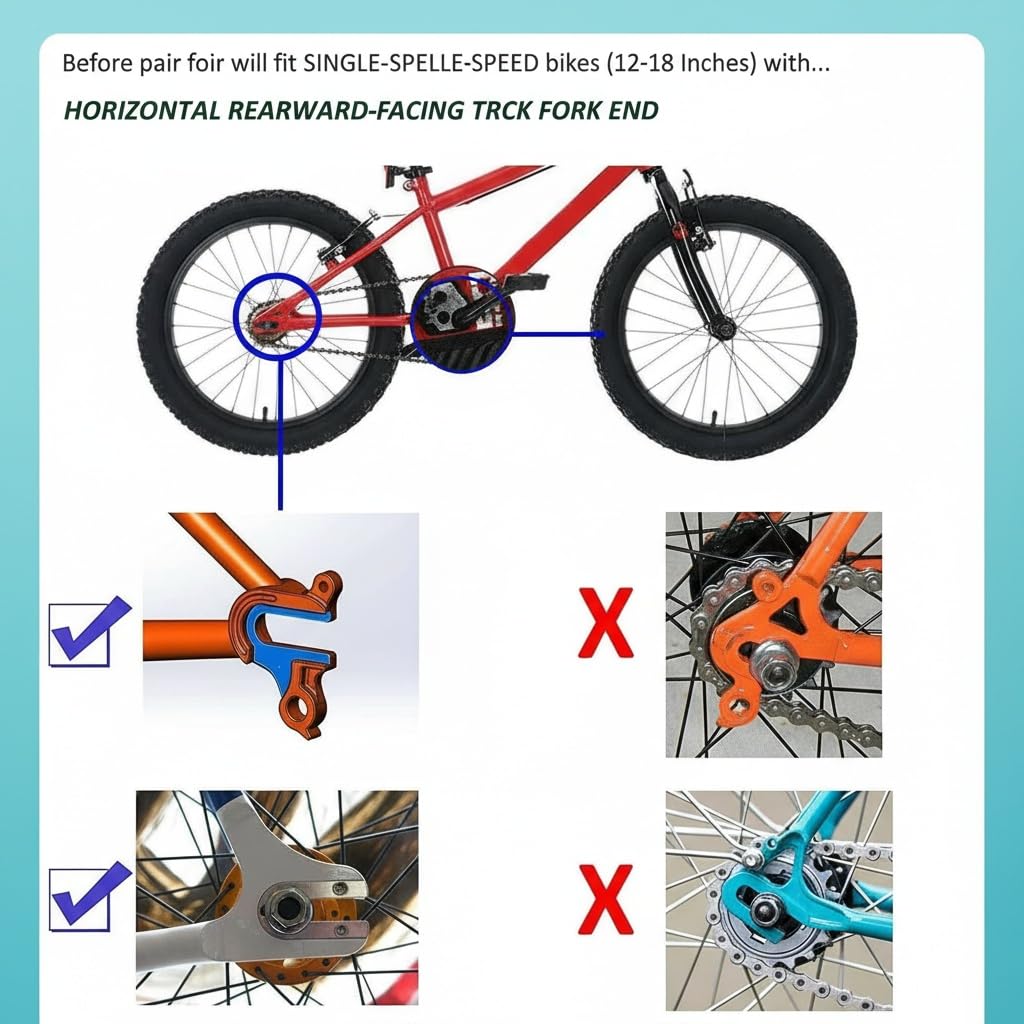 Before pair foir will fit SINGLE-SPELLE-SPEED bikes (12-18 Inches) with...

HORIZONTAL REARWARD-FACING TRCK FORK END

X

X