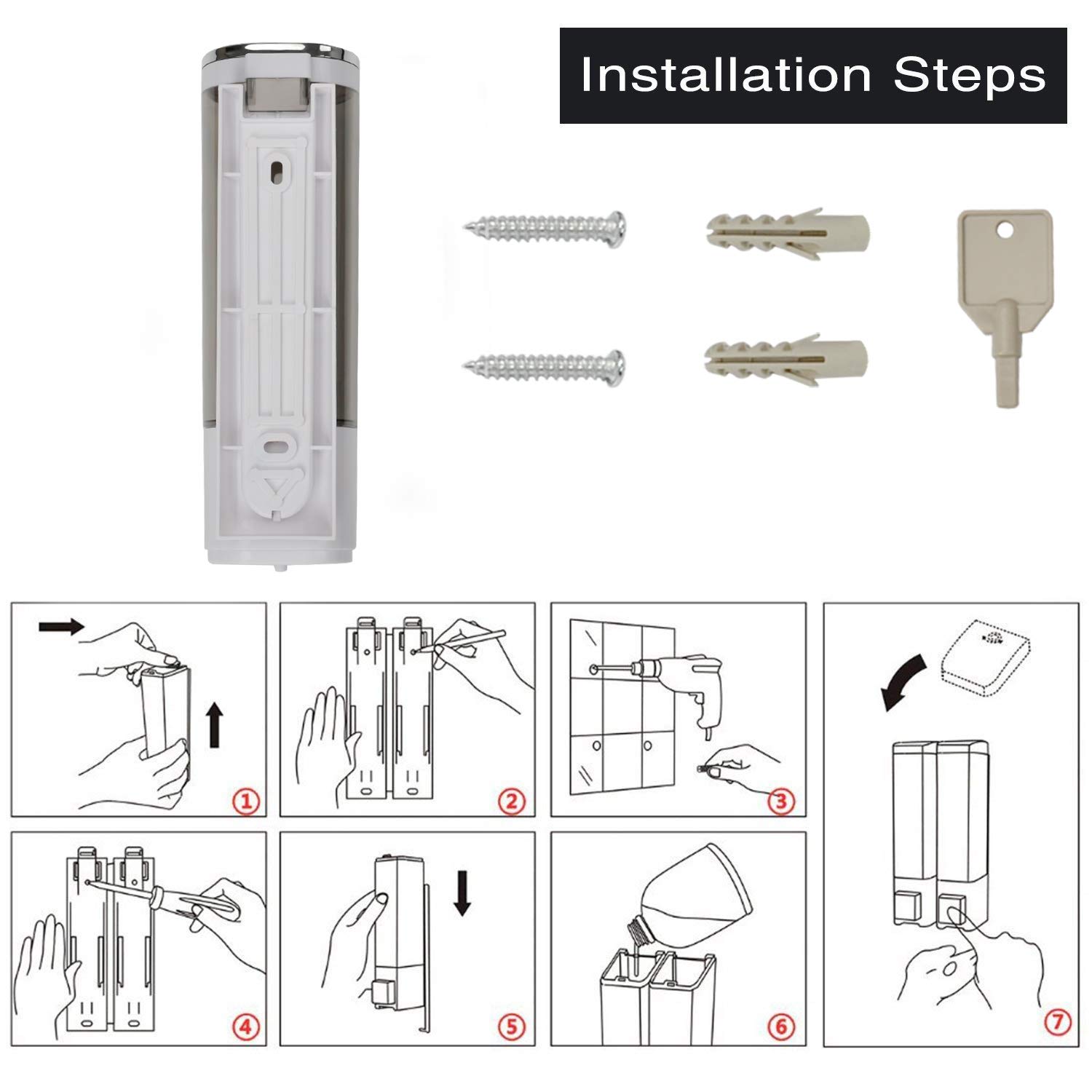 Installation Steps

①

②

③

④

⑤

⑥

⑦